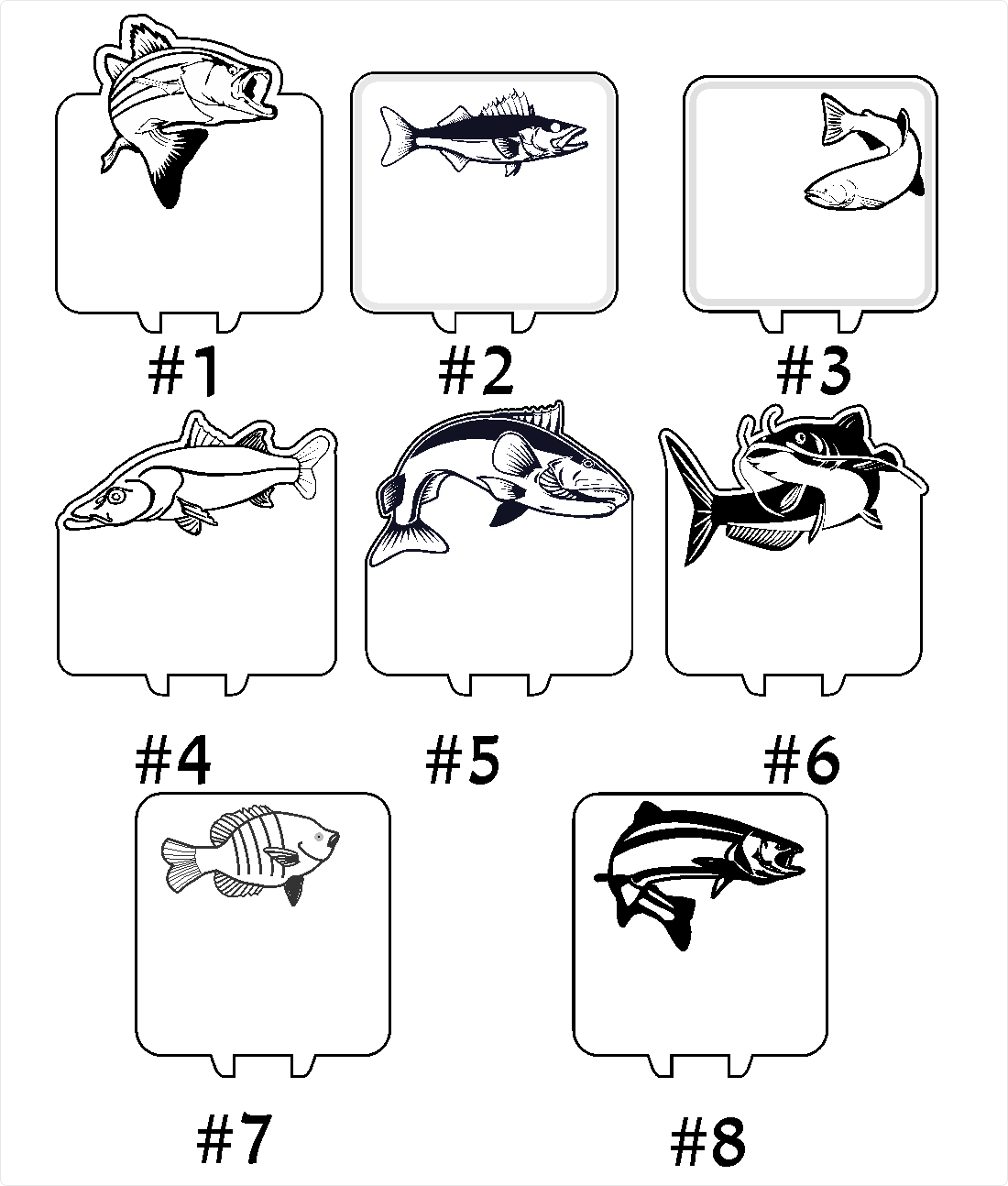 #1 #2 #3

#4 #5 #6

#7 #8