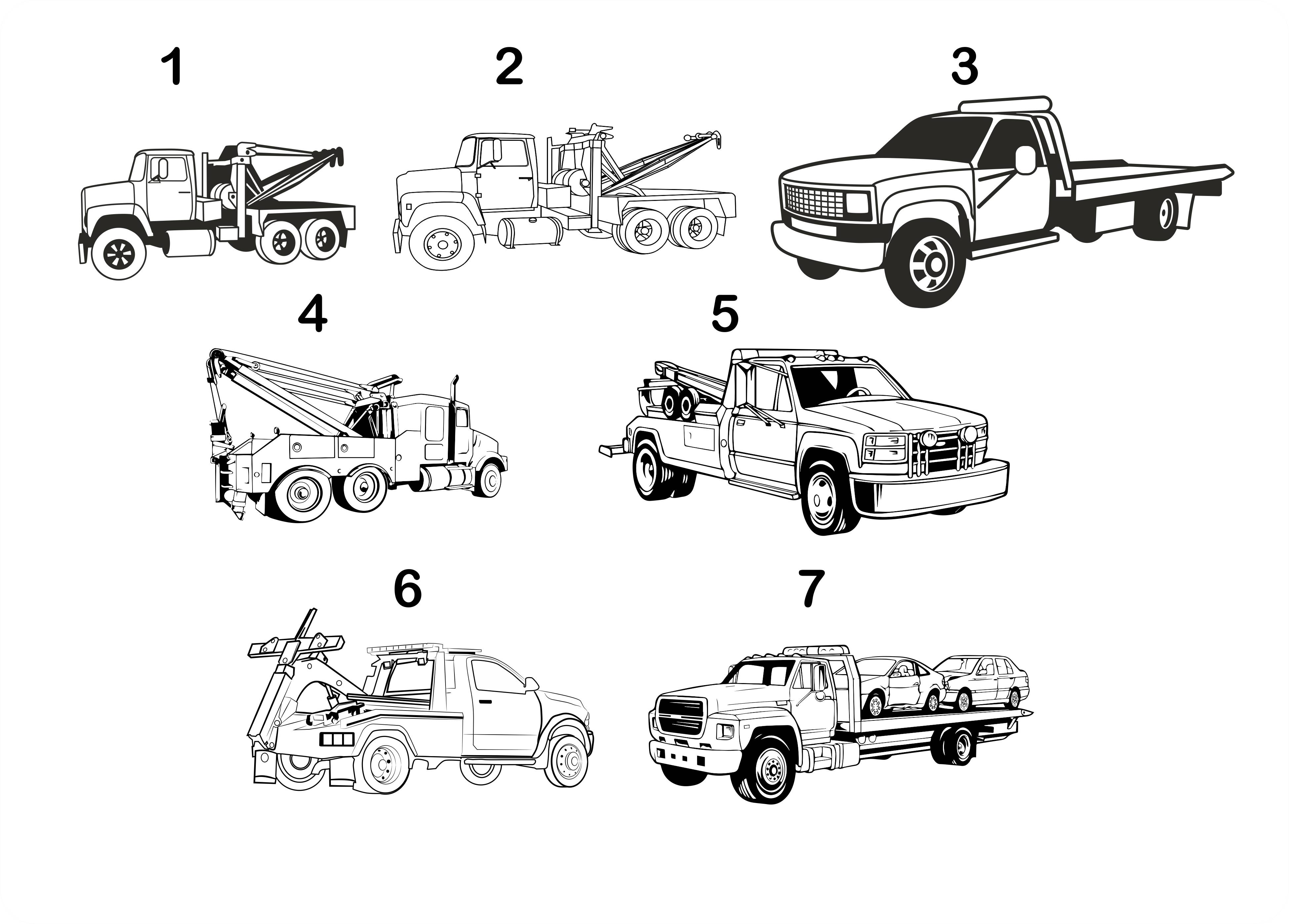 1
2
3
4
5
6
7