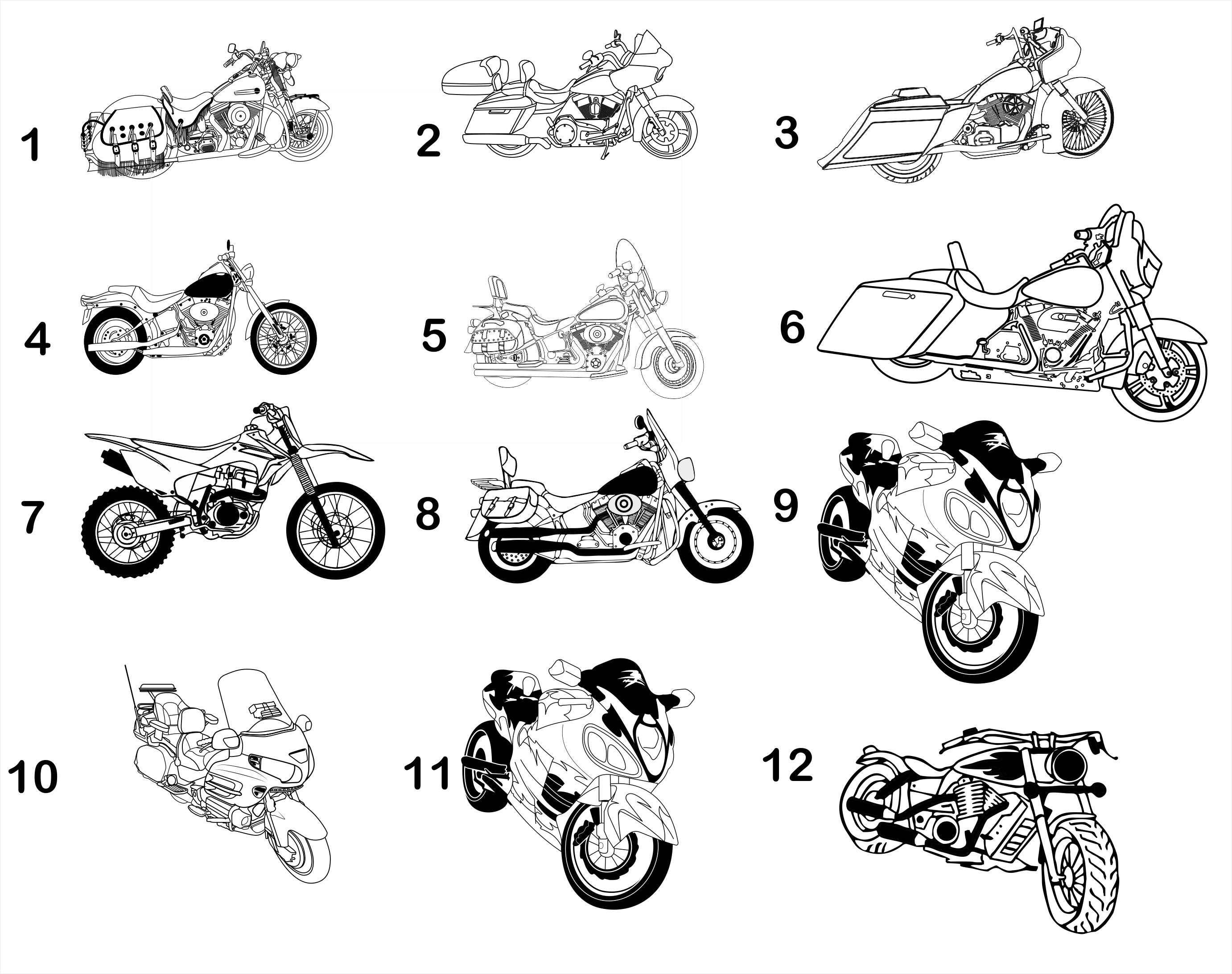 1

2

3

4

5

6

7

8

9

10

11

12