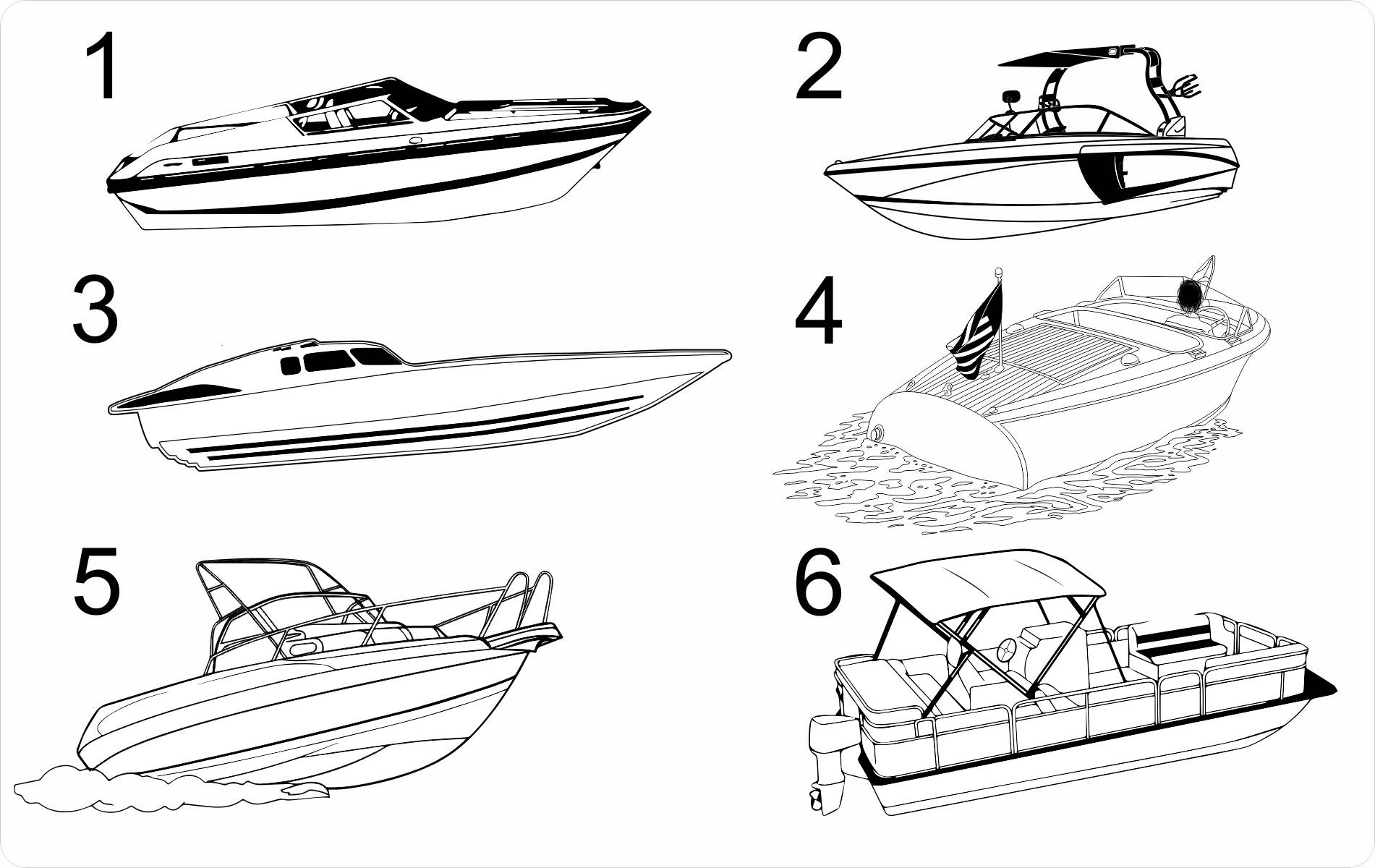 1

2

3

4

5

6